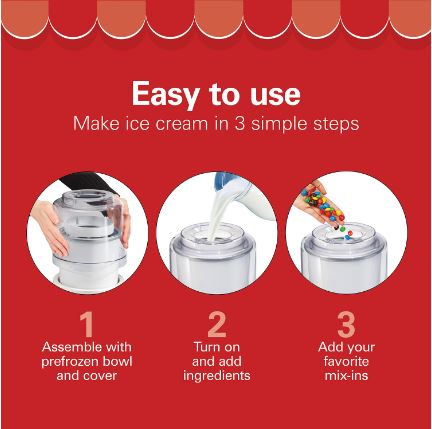 Easy to use
Make ice cream in 3 simple steps

1
Assemble with prefrozen bowl and cover

2
Turn on and add ingredients

3
Add your favorite mix-ins